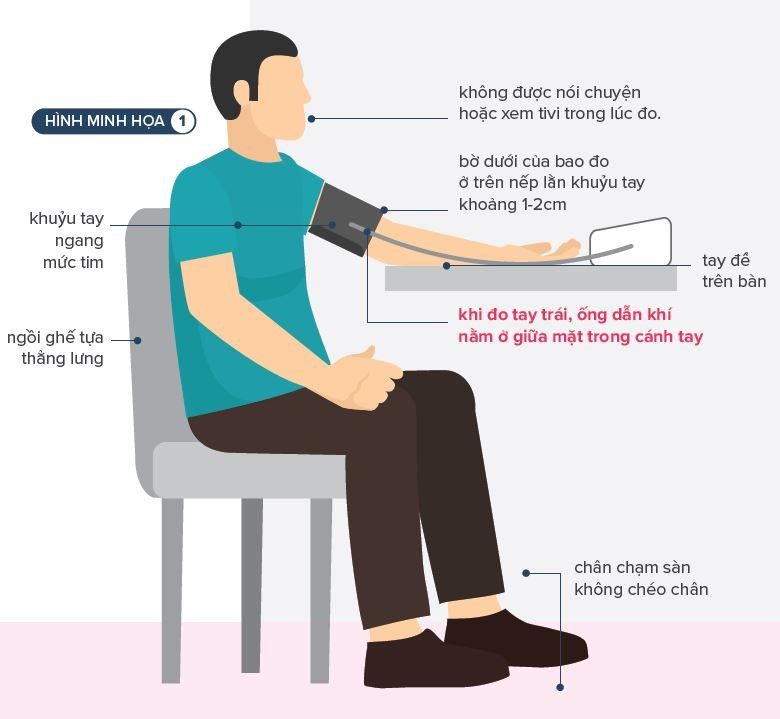 HÌNH MINH HỌA 1

không được nói chuyện hoặc xem tivi trong lúc đo.

bờ dưới của bao đo ở trên nếp lằn khuỷu tay khoảng 1-2cm

khuỷu tay ngang mức tim

tay để trên bàn

khi đo tay trái, ống dẫn khí nằm ở giữa mặt trong cánh tay

ngồi ghế tựa thẳng lưng

chân chạm sàn không chéo chân