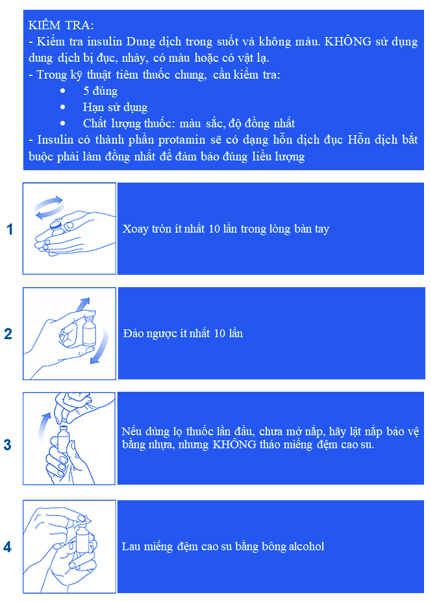 KIỂM TRA:
- Kiểm tra insulin Dung dịch trong suốt và không màu. KHÔNG sử dụng dung dịch bị đục, nhày, có màu hoặc có vật lạ.
- Trong kỹ thuật tiêm thuốc chung, cần kiểm tra:
• 5 đúng
• Hạn sử dụng
• Chất lượng thuốc: màu sắc, độ đồng nhất
- Insulin có thành phần protamin sẽ có dạng hỗn dịch đục Hỗn dịch bắt buộc phải làm đồng nhất để đảm bảo đúng liều lượng

1

Xoay tròn ít nhất 10 lần trong lòng bàn tay

2

Đảo ngược ít nhất 10 lần

3

Nếu dùng lọ thuốc lần đầu, chưa mở nắp, hãy lật nắp bảo vệ bằng nhựa, nhưng KHÔNG tháo miếng đệm cao su.

4

Lau miếng đệm cao su bằng bông alcohol